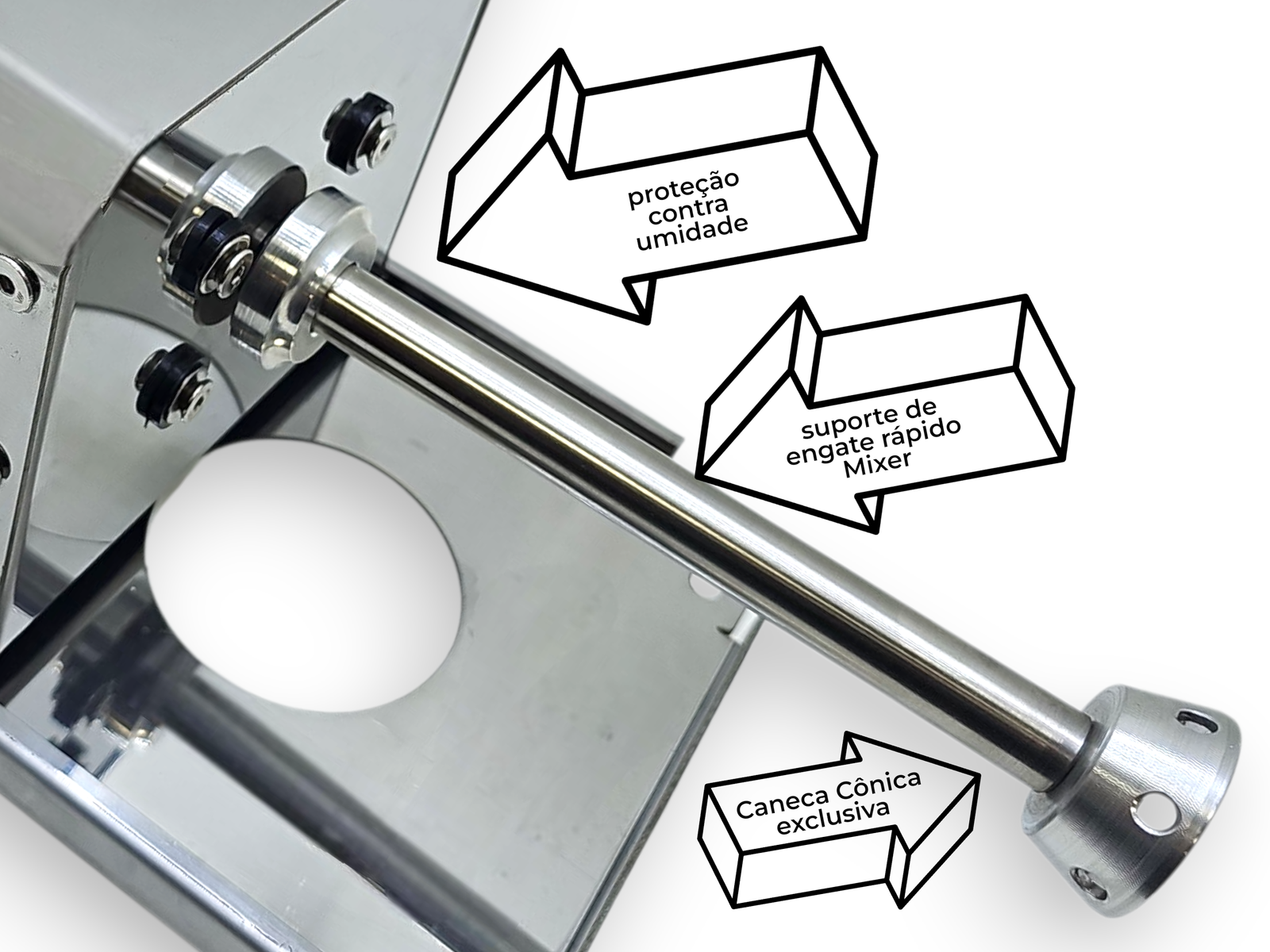 proteção contra umidade

suporte de engate rápido Mixer

Caneca Cônica exclusiva